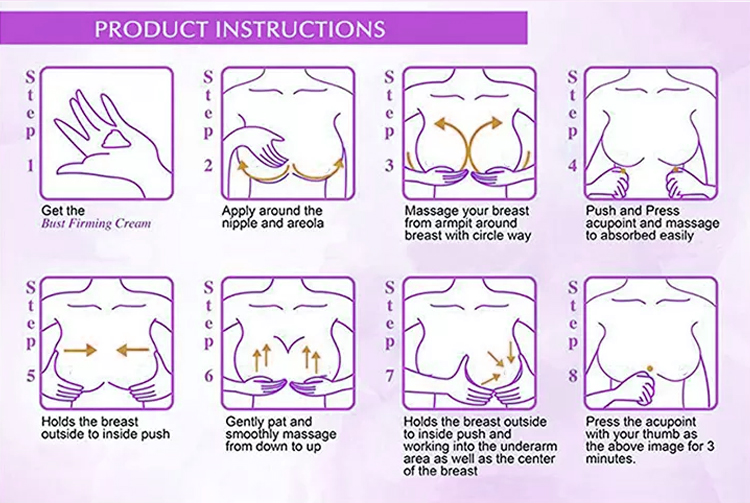 PRODUCT INSTRUCTIONS

Step 1
Get the Bust Firming Cream

Step 2
Apply around the nipple and areola

Step 3
Massage your breast from armpit around breast with circle way

Step 4
Push and Press acupoint and massage to absorbed easily

Step 5
Holds the breast outside to inside push

Step 6
Gently pat and smoothly massage from down to up

Step 7
Holds the breast outside to inside push and working into the underarm area as well as the center of the breast

Step 8
Press the acupoint with your thumb as the above image for 3 minutes.